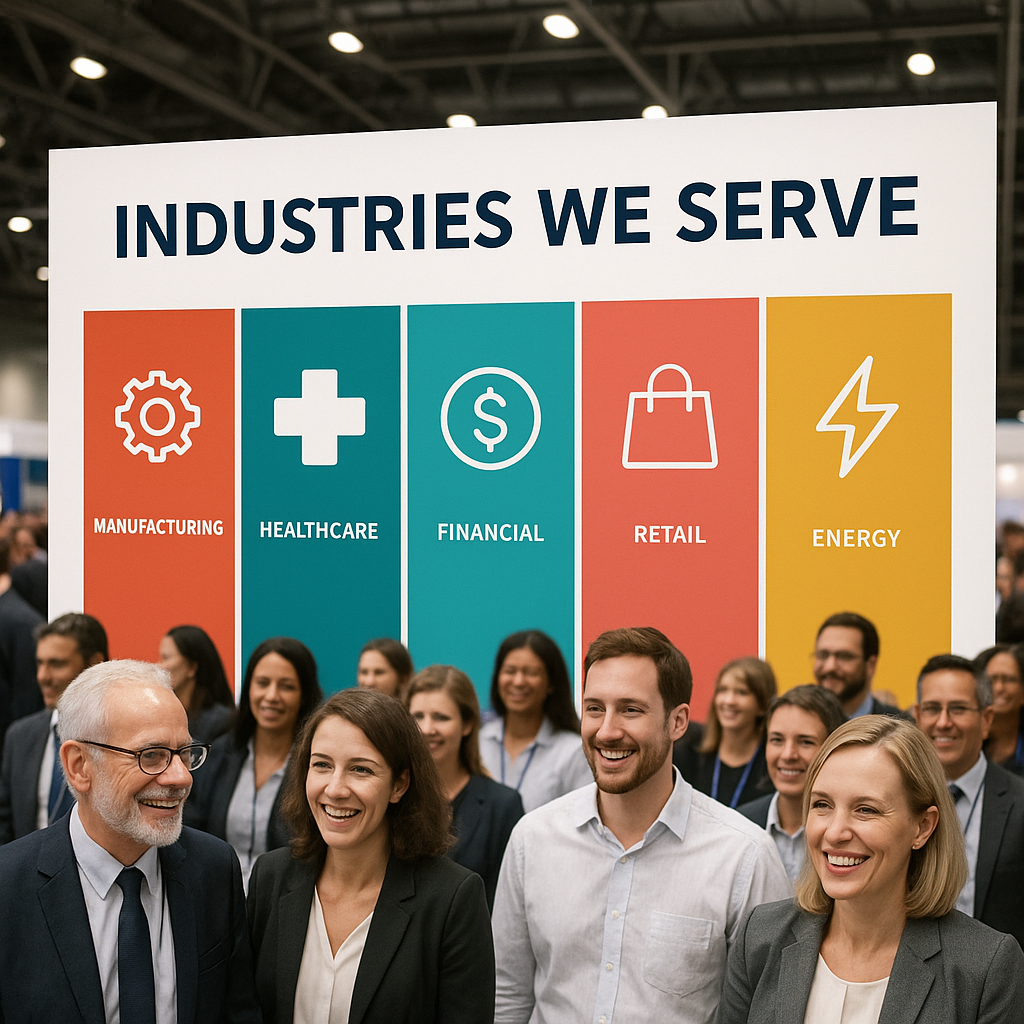 INDUSTRIES WE SERVE

MANUFACTURING

HEALTHCARE

$

FINANCIAL

RETAIL

ENERGY